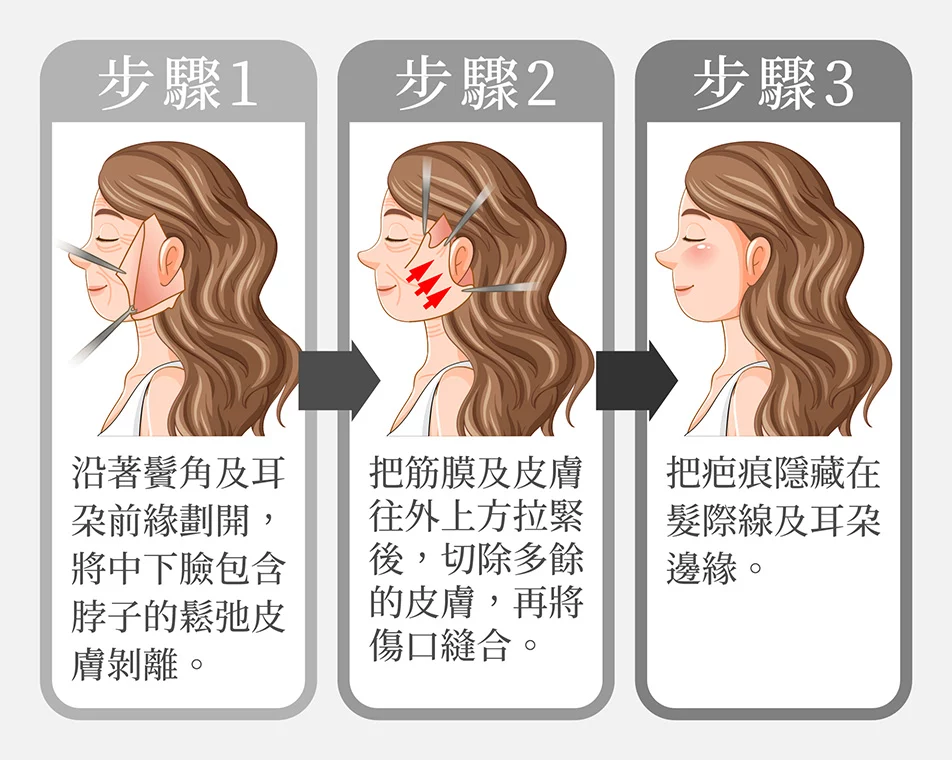 步驟1

沿著鬢角及耳朵前緣劃開，將中下臉包含脖子的鬆弛皮膚剝離。

步驟2

把筋膜及皮膚往外上方拉緊後，切除多餘的皮膚，再將傷口縫合。

步驟3

把疤痕隱藏在髮際線及耳朵邊緣。